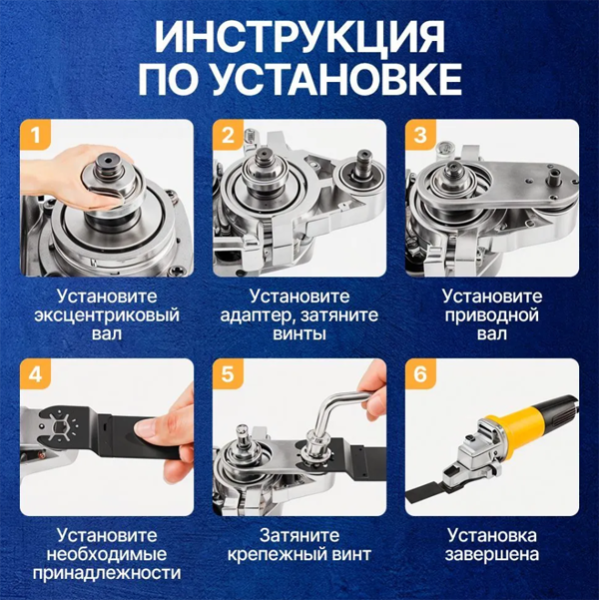 ИНСТРУКЦИЯ ПО УСТАНОВКЕ

1

Установите эксцентриковый вал

2

Установите адаптер, затяните винты

3

Установите приводной вал

4

Установите необходимые принадлежности

5

Затяните крепежный винт

6

Установка завершена