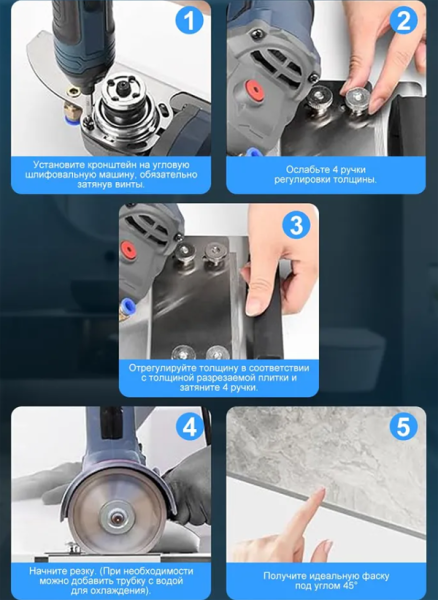 1

Установите кронштейн на угловую шлифовальную машину, обязательно затянув винты.

2

Ослабьте 4 ручки регулировки толщины.

3

Отрегулируйте толщину в соответствии с толщиной разрезаемой плитки и затяните 4 ручки.

4

Начните резку. (При необходимости можно добавить трубку с водой для охлаждения).

5

Получите идеальную фаску под углом 45°