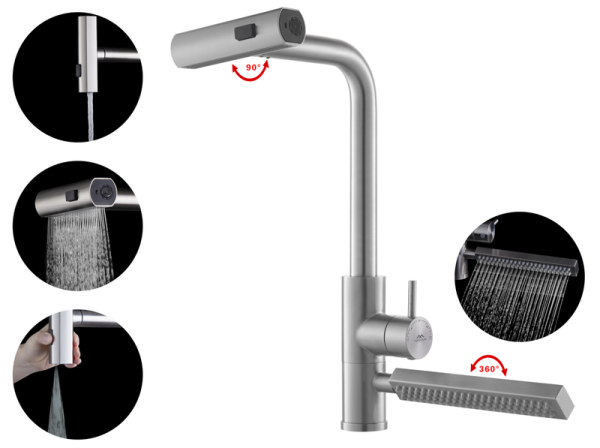 90°

360°