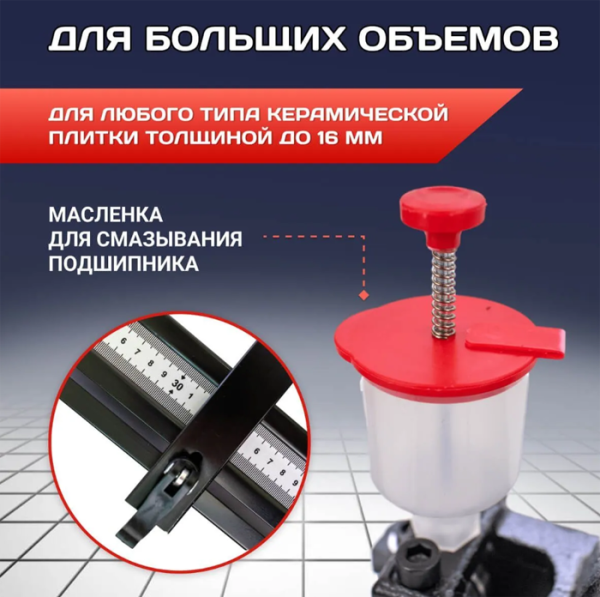 ДЛЯ БОЛЬШИХ ОБЪЕМОВ

ДЛЯ ЛЮБОГО ТИПА КЕРАМИЧЕСКОЙ ПЛИТКИ ТОЛЩИНОЙ ДО 16 ММ

МАСЛЕНКА ДЛЯ СМАЗЫВАНИЯ ПОДШИПНИКА

6 7 8 9 30 1

6 7 8 9