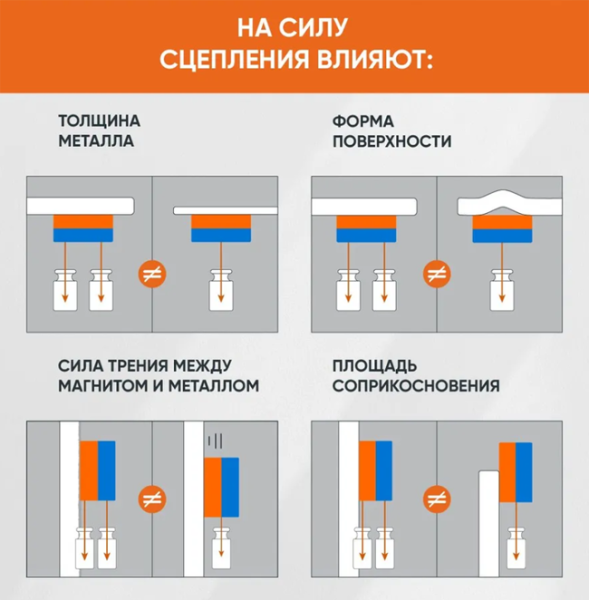 НА СИЛУ СЦЕПЛЕНИЯ ВЛИЯЮТ:

ТОЛЩИНА МЕТАЛЛА

$\neq$

ФОРМА ПОВЕРХНОСТИ

$\neq$

СИЛА ТРЕНИЯ МЕЖДУ МАГНИТОМ И МЕТАЛЛОМ

$\neq$

ПЛОЩАДЬ СОПРИКОСНОВЕНИЯ

$\neq$