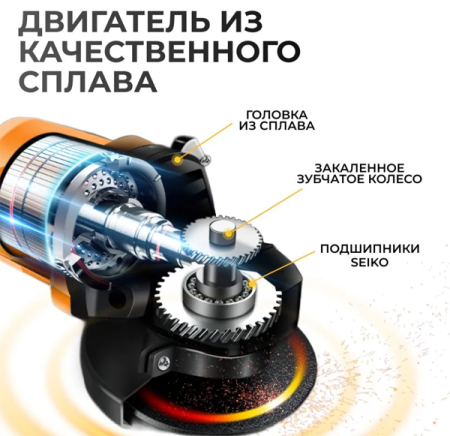 ДВИГАТЕЛЬ ИЗ КАЧЕСТВЕННОГО СПЛАВА

ГОЛОВКА ИЗ СПЛАВА

ЗАКАЛЕННОЕ ЗУБЧАТОЕ КОЛЕСО

ПОДШИПНИКИ SEIKO