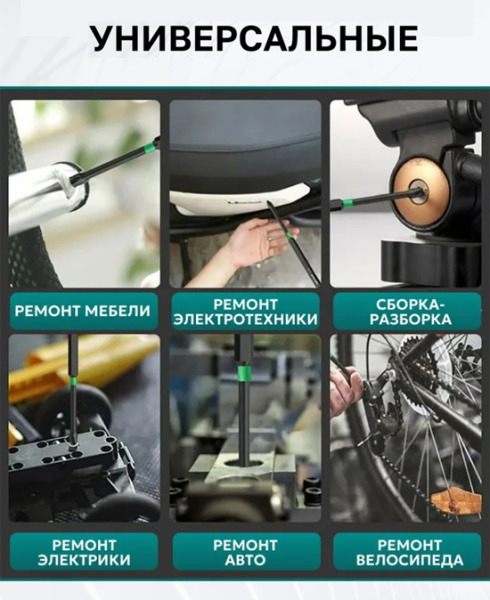 УНИВЕРСАЛЬНЫЕ

РЕМОНТ МЕБЕЛИ

РЕМОНТ ЭЛЕКТРОТЕХНИКИ

СБОРКА-РАЗБОРКА

РЕМОНТ ЭЛЕКТРИКИ

РЕМОНТ АВТО

РЕМОНТ ВЕЛОСИПЕДА