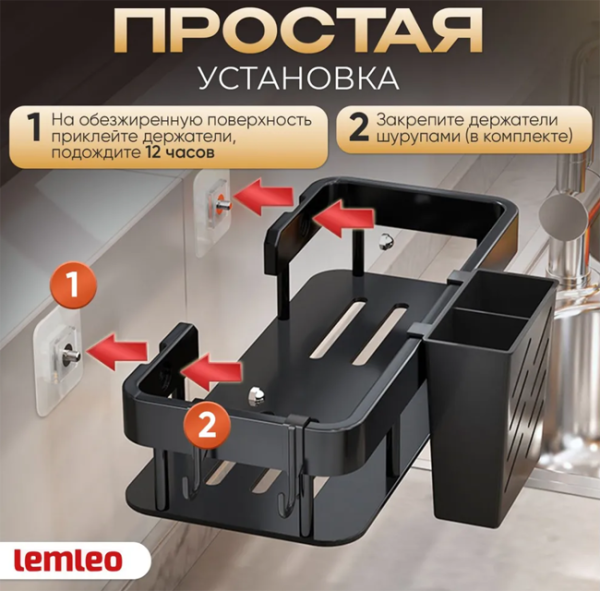 ПРОСТАЯ
УСТАНОВКА

1 На обезжиренную поверхность приклейте держатели, подождите 12 часов

2 Закрепите держатели шурупами (в комплекте)

1

2

lemleo