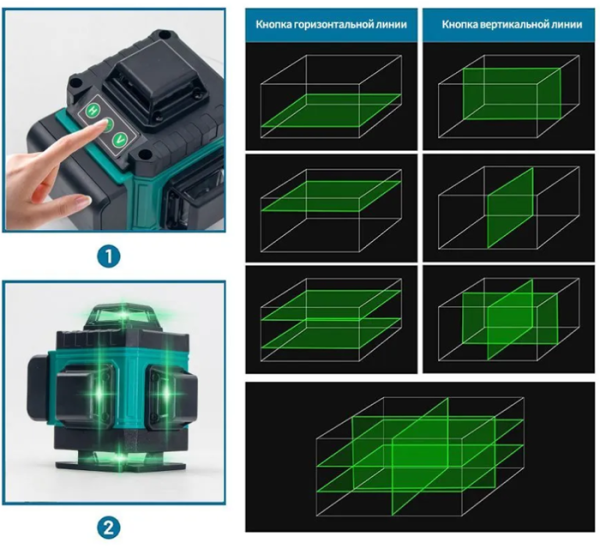 H
V

1

2

Кнопка горизонтальной линии

Кнопка вертикальной линии