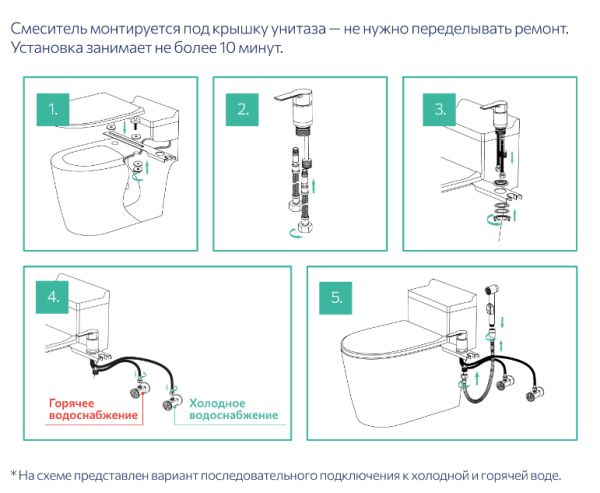 Смеситель монтируется под крышку унитаза — не нужно переделывать ремонт. Установка занимает не более 10 минут.

1.

2.

3.

4.

Горячее водоснабжение

Холодное водоснабжение

5.

* На схеме представлен вариант последовательного подключения к холодной и горячей воде.