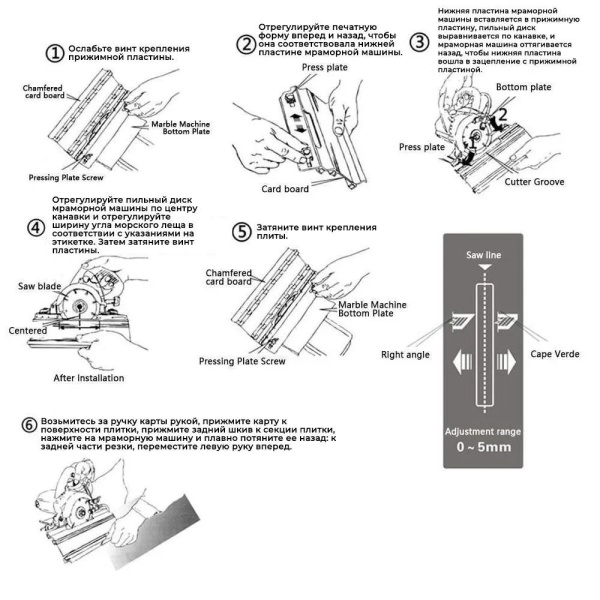 ① Ослабьте винт крепления прижимной пластины.

Chamfered card board

Marble Machine Bottom Plate

Pressing Plate Screw

② Отрегулируйте печатную форму вперед и назад, чтобы она соответствовала нижней пластине мраморной машины.

Press plate

Card board

③ Нижняя пластина мраморной машины вставляется в прижимную пластину, пильный диск выравнивается по канавке, и мраморная машина оттягивается назад, чтобы нижняя пластина вошла в зацепление с прижимной пластиной.

Bottom plate

2

1

Press plate

Cutter Groove

④ Отрегулируйте пильный диск мраморной машины по центру канавки и отрегулируйте ширину угла морского леща в соответствии с указаниями на этикетке. Затем затяните винт пластины.

Saw blade

Centered

After Installation

⑤ Затяните винт крепления плиты.

Chamfered card board

Marble Machine Bottom Plate

Pressing Plate Screw

Saw line

Right angle

Cape Verde

Adjustment range

0 ~ 5mm

⑥ Возьмитесь за ручку карты рукой, прижмите карту к поверхности плитки, прижмите задний шкив к секции плитки, нажмите на мраморную машину и плавно потяните ее назад: к задней части резки, переместите левую руку вперед.