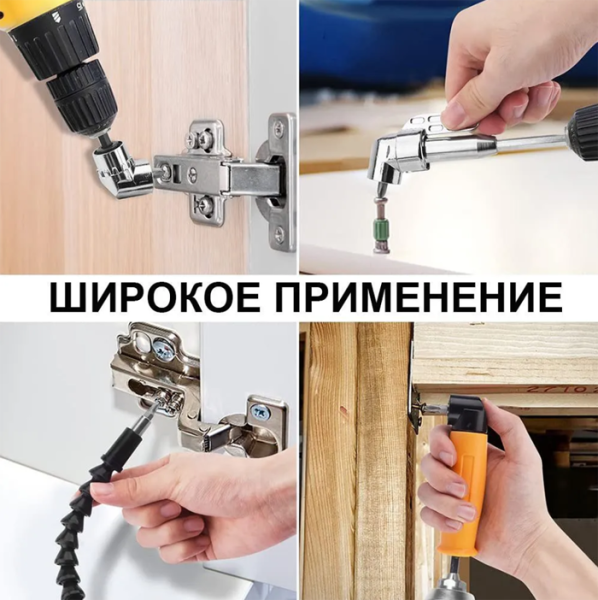 ШИРОКОЕ ПРИМЕНЕНИЕ