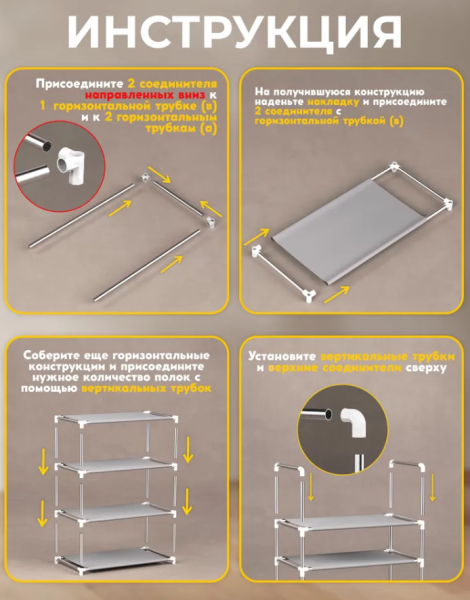 ИНСТРУКЦИЯ

Присоедините 2 соединителя направленных вниз к 1 горизонтальной трубке (в) и к 2 горизонтальным трубкам (а)

На получившуюся конструкцию наденьте накладку и присоедините 2 соединителя с горизонтальной трубкой (в)

Соберите еще горизонтальные конструкции и присоедините нужное количество полок с помощью вертикальных трубок

Установите вертикальные трубки и верхние соединители сверху