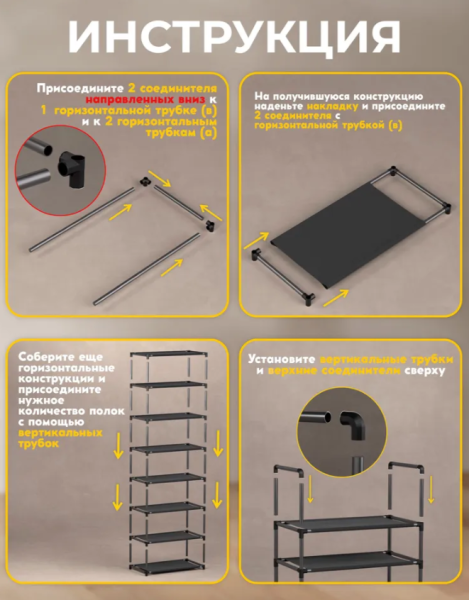 ИНСТРУКЦИЯ

Присоедините 2 соединителя направленных вниз к 1 горизонтальной трубке (в) и к 2 горизонтальным трубкам (а)

На получившуюся конструкцию наденьте накладку и присоедините 2 соединителя с горизонтальной трубкой (в)

Соберите еще горизонтальные конструкции и присоедините нужное количество полок с помощью вертикальных трубок

Установите вертикальные трубки и верхние соединители сверху