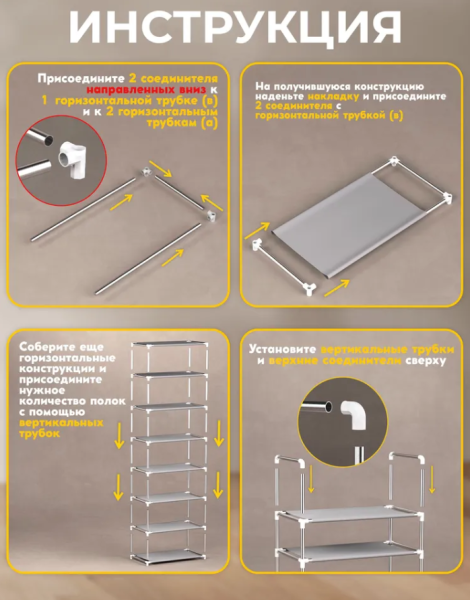 ИНСТРУКЦИЯ

Присоедините 2 соединителя направленных вниз к 1 горизонтальной трубке (в) и к 2 горизонтальным трубкам (а)

На получившуюся конструкцию наденьте накладку и присоедините 2 соединителя с горизонтальной трубкой (в)

Соберите еще горизонтальные конструкции и присоедините нужное количество полок с помощью вертикальных трубок

Установите вертикальные трубки и верхние соединители сверху