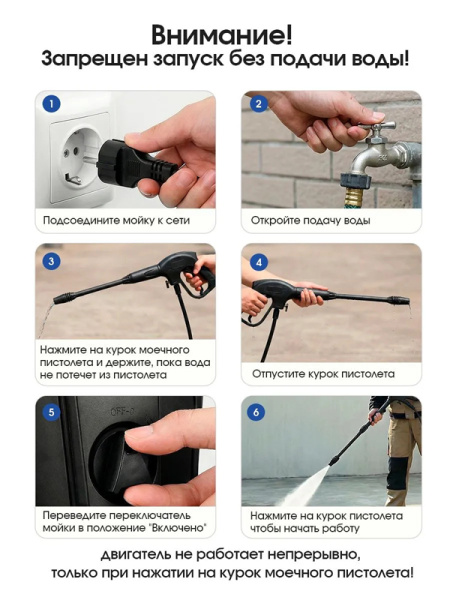 Внимание!
Запрещен запуск без подачи воды!

1
Подсоедините мойку к сети

2
Откройте подачу воды

3
Нажмите на курок моечного пистолета и держите, пока вода не потечет из пистолета

4
Отпустите курок пистолета

5
OFF-0
Переведите переключатель мойки в положение "Включено"

6
Нажмите на курок пистолета чтобы начать работу

двигатель не работает непрерывно, только при нажатии на курок моечного пистолета!