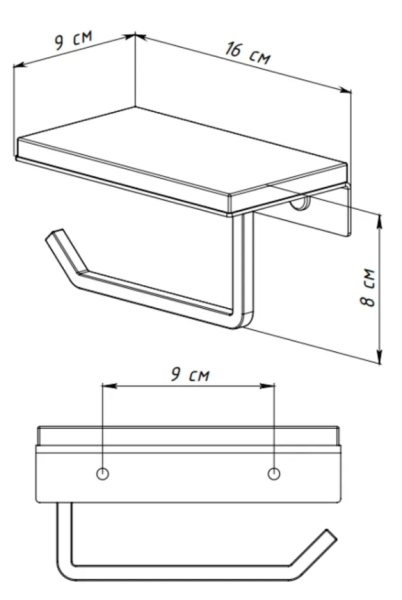 9 см
16 см
8 см
9 см