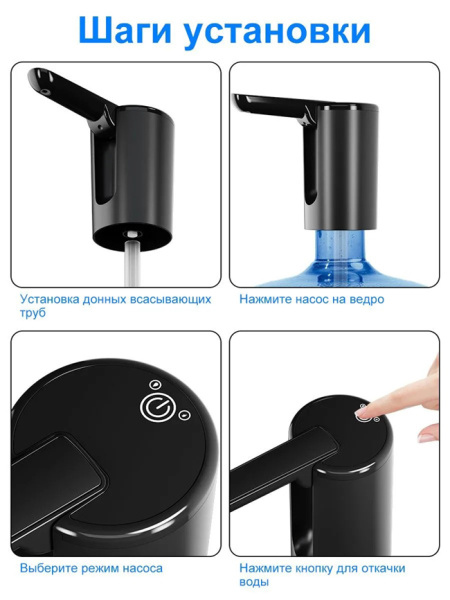 Шаги установки

Установка донных всасывающих труб

Нажмите насос на ведро

Выберите режим насоса

Нажмите кнопку для откачки воды