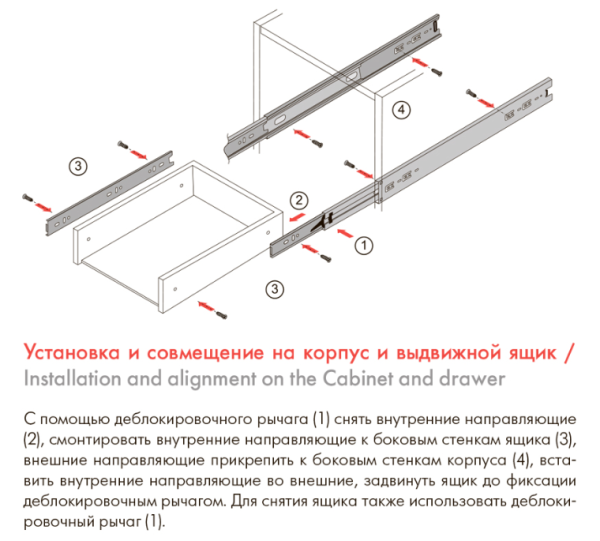 4

3

2

1

3

Установка и совмещение на корпус и выдвижной ящик /
Installation and alignment on the Cabinet and drawer

С помощью деблокировочного рычага (1) снять внутренние направляющие (2), смонтировать внутренние направляющие к боковым стенкам ящика (3), внешние направляющие прикрепить к боковым стенкам корпуса (4), вставить внутренние направляющие во внешние, задвинуть ящик до фиксации деблокировочным рычагом. Для снятия ящика также использовать деблокировочный рычаг (1).