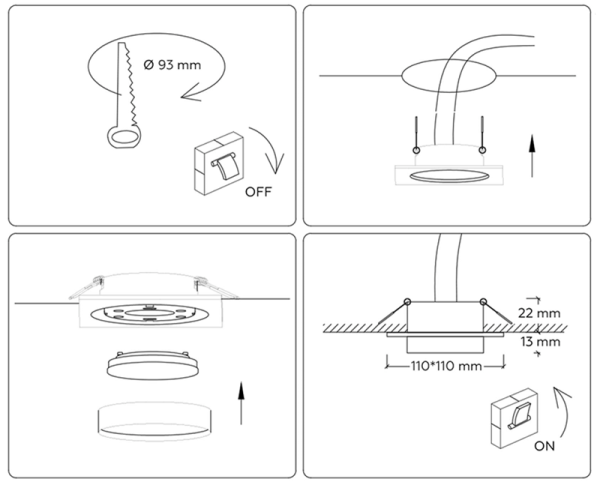 Ø 93 mm

OFF

22 mm

13 mm

110*110 mm

ON