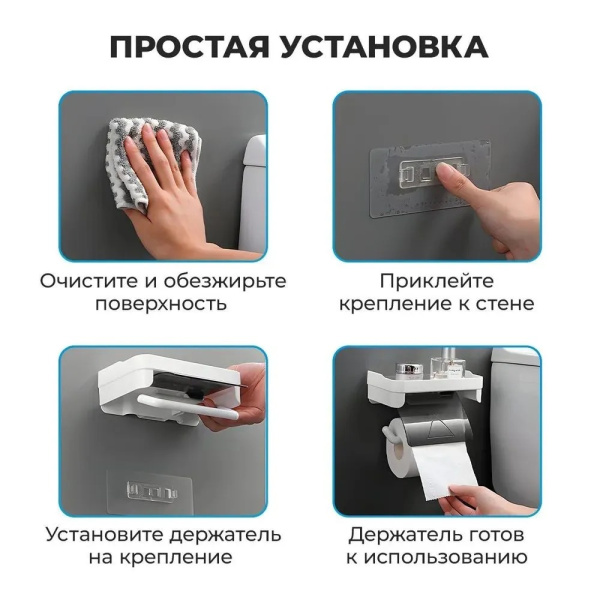 ПРОСТАЯ УСТАНОВКА

Очистите и обезжирьте поверхность

Приклейте крепление к стене

Установите держатель на крепление

Держатель готов к использованию