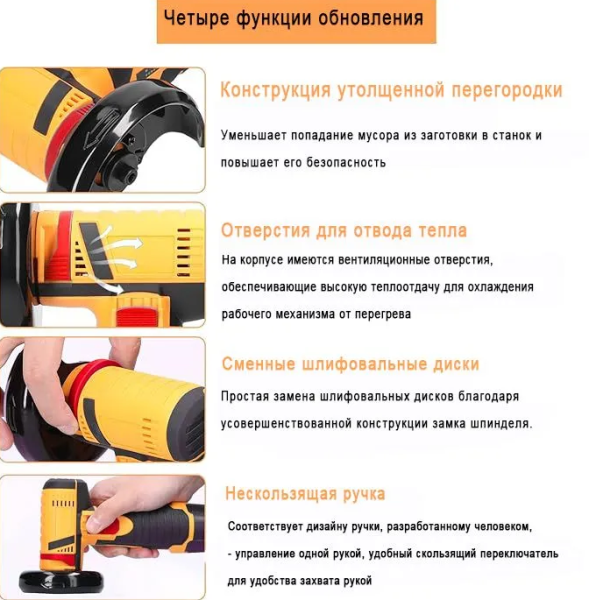 Четыре функции обновления

Конструкция утолщенной перегородки

Уменьшает попадание мусора из заготовки в станок и повышает его безопасность

Отверстия для отвода тепла

На корпусе имеются вентиляционные отверстия, обеспечивающие высокую теплоотдачу для охлаждения рабочего механизма от перегрева

Сменные шлифовальные диски

Простая замена шлифовальных дисков благодаря усовершенствованной конструкции замка шпинделя.

Нескользящая ручка

Соответствует дизайну ручки, разработанному человеком,

- управление одной рукой, удобный скользящий переключатель для удобства захвата рукой