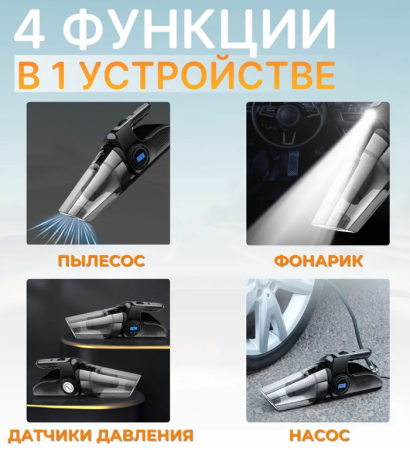 4 ФУНКЦИИ
В 1 УСТРОЙСТВЕ

ПЫЛЕСОС

ФОНАРИК

ДАТЧИКИ ДАВЛЕНИЯ

НАСОС