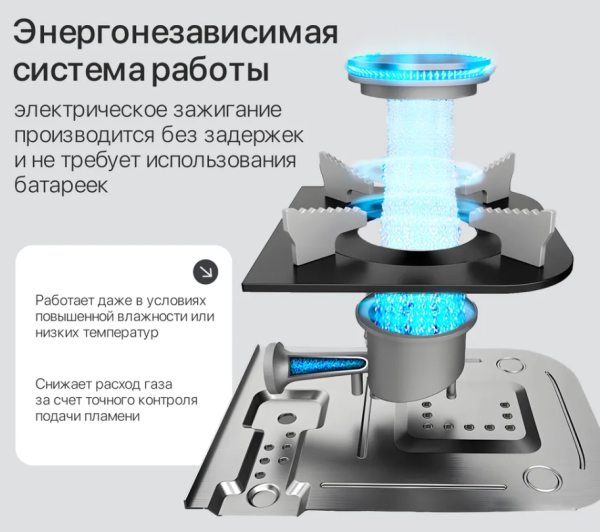 Энергонезависимая система работы

электрическое зажигание производится без задержек и не требует использования батареек

Работает даже в условиях повышенной влажности или низких температур

Снижает расход газа за счет точного контроля подачи пламени