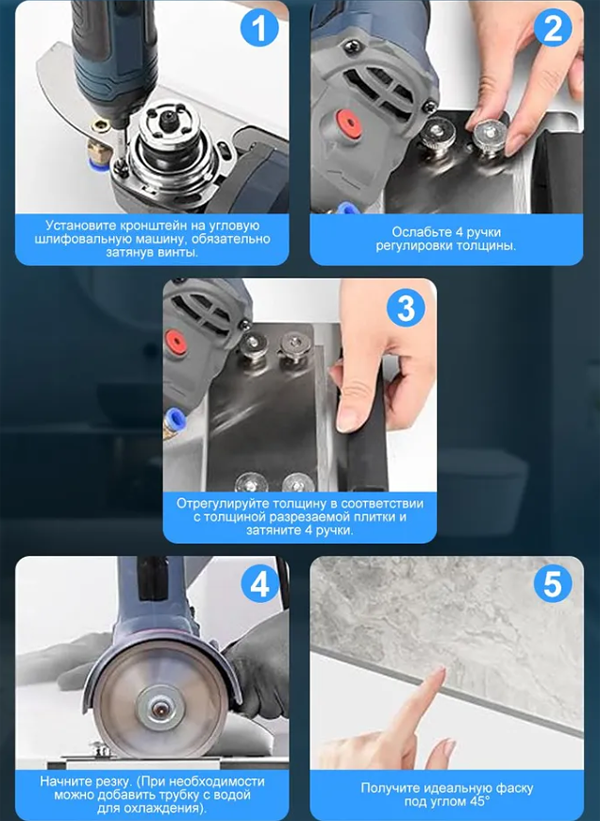 1

Установите кронштейн на угловую шлифовальную машину, обязательно затянув винты.

2

Ослабьте 4 ручки регулировки толщины.

3

Отрегулируйте толщину в соответствии с толщиной разрезаемой плитки и затяните 4 ручки.

4

Начните резку. (При необходимости можно добавить трубку с водой для охлаждения).

5

Получите идеальную фаску под углом 45°