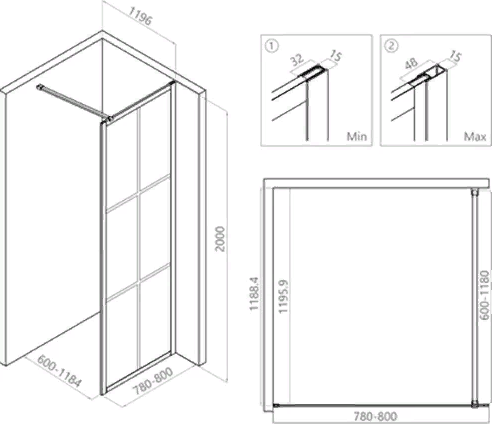 1196

2000

600-1184

780-800

①
32
15
Min

②
48
15
Max

1188.4

1195.9

600-1180

780-800