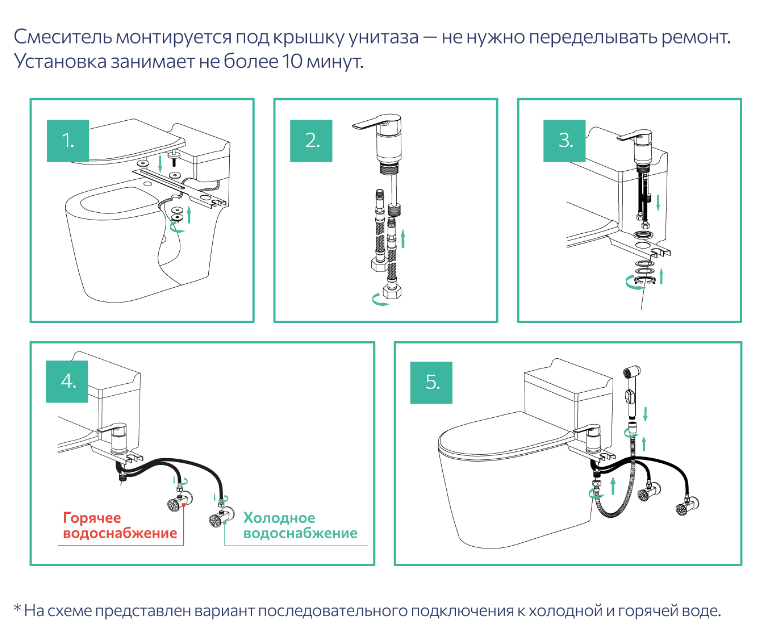 Смеситель монтируется под крышку унитаза — не нужно переделывать ремонт. Установка занимает не более 10 минут.

1.

2.

3.

4.

Горячее водоснабжение

Холодное водоснабжение

5.

* На схеме представлен вариант последовательного подключения к холодной и горячей воде.