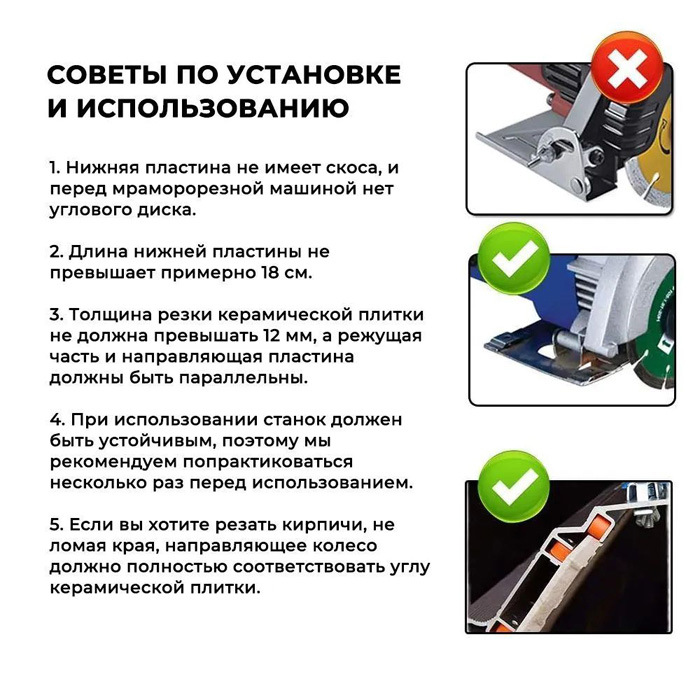 СОВЕТЫ ПО УСТАНОВКЕ И ИСПОЛЬЗОВАНИЮ

1. Нижняя пластина не имеет скоса, и перед мраморорезной машиной нет углового диска.

2. Длина нижней пластины не превышает примерно 18 см.

3. Толщина резки керамической плитки не должна превышать 12 мм, а режущая часть и направляющая пластина должны быть параллельны.

4. При использовании станок должен быть устойчивым, поэтому мы рекомендуем попрактиковаться несколько раз перед использованием.

5. Если вы хотите резать кирпичи, не ломая края, направляющее колесо должно полностью соответствовать углу керамической плитки.