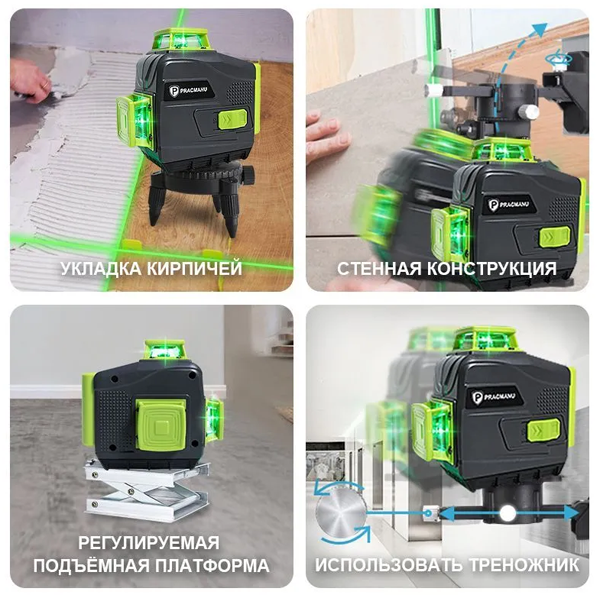 PRACMANU

УКЛАДКА КИРПИЧЕЙ

PRACMANU

СТЕННАЯ КОНСТРУКЦИЯ

РЕГУЛИРУЕМАЯ ПОДЪЁМНАЯ ПЛАТФОРМА

PRACMANU

ИСПОЛЬЗОВАТЬ ТРЕНОЖНИК