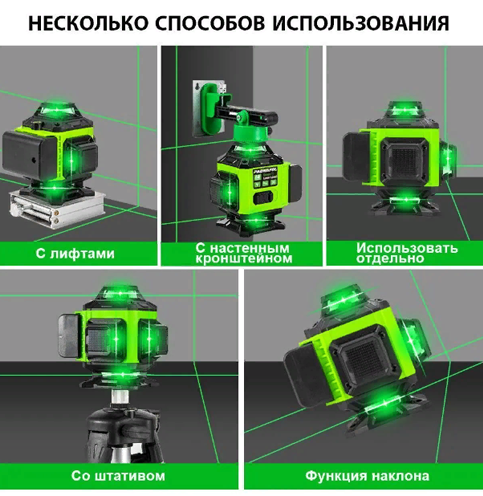 НЕСКОЛЬКО СПОСОБОВ ИСПОЛЬЗОВАНИЯ

С лифтами

С настенным кронштейном

Использовать отдельно

Со штативом

Функция наклона